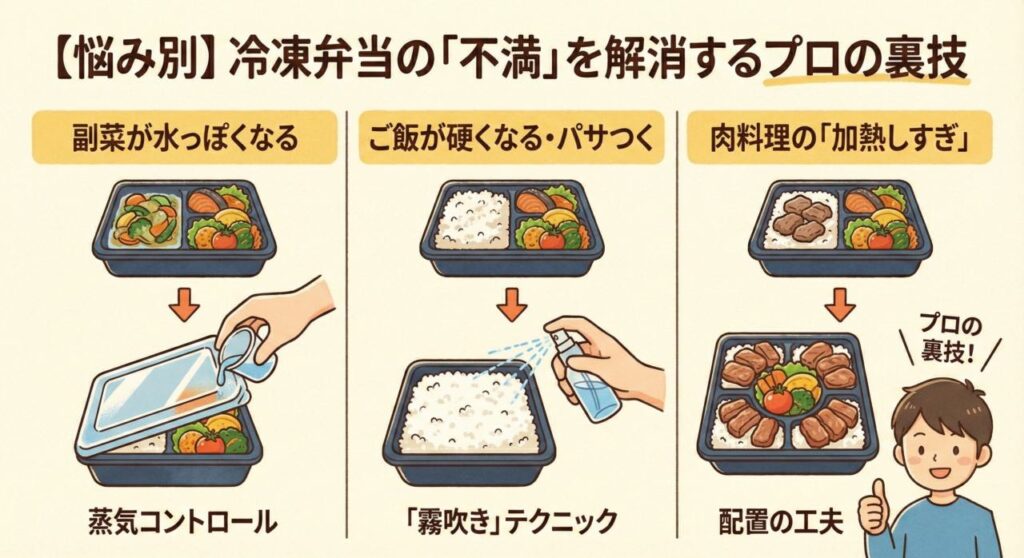 【悩み別】冷凍弁当の「不満」を解消するプロの裏技

副菜が水っぽくなる

蒸気コントロール

ご飯が硬くなる・パサつく

「霧吹き」テクニック

肉料理の「加熱しすぎ」

プロの裏技!

配置の工夫