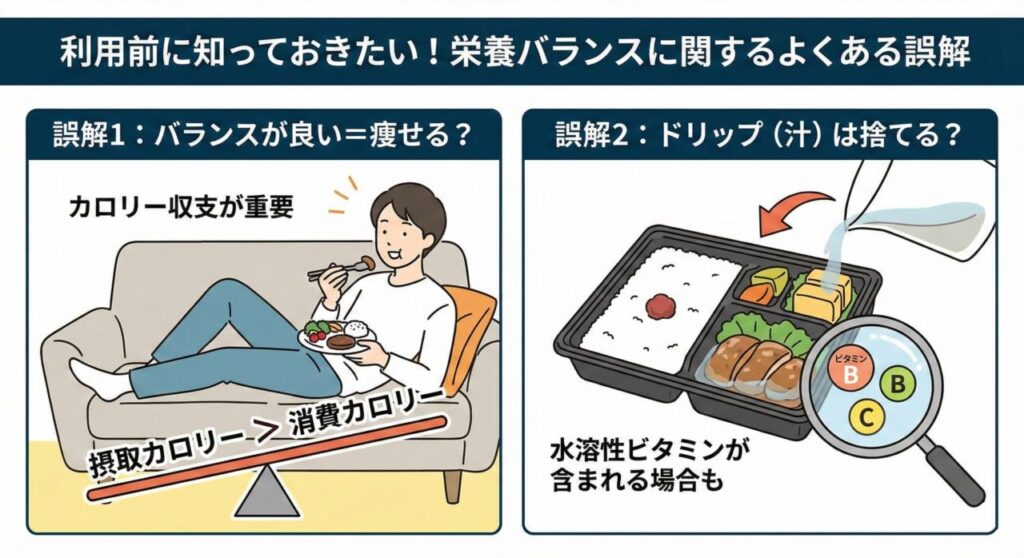 利用前に知っておきたい！栄養バランスに関するよくある誤解

誤解1：バランスが良い＝痩せる？

カロリー収支が重要

摂取カロリー > 消費カロリー

誤解2：ドリップ（汁）は捨てる？

ビタミン B

B

C

水溶性ビタミンが含まれる場合も